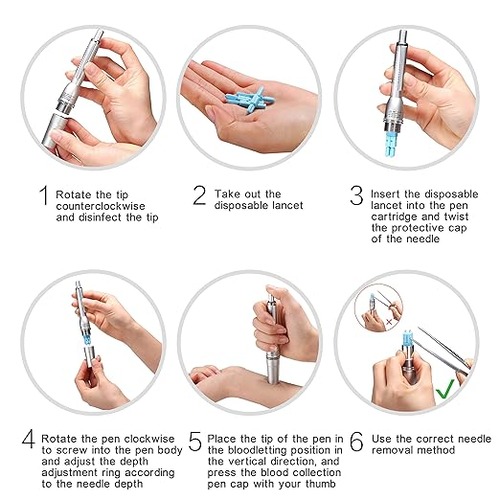 1 Rotate the tip counterclockwise and disinfect the tip

2 Take out the disposable lancet

3 Insert the disposable lancet into the pen cartridge and twist the protective cap of the needle

4 Rotate the pen clockwise to screw into the pen body and adjust the depth adjustment ring according to the needle depth

5 Place the tip of the pen in the bloodletting position in the vertical direction, and press the blood collection pen cap with your thumb

6 Use the correct needle removal method