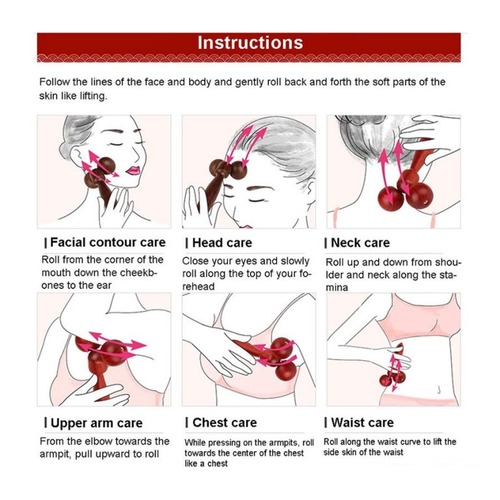 Instructions

Follow the lines of the face and body and gently roll back and forth the soft parts of the skin like lifting.

| Facial contour care

Roll from the corner of the mouth down the cheekbones to the ear

| Head care

Close your eyes and slowly roll along the top of your forehead

| Neck care

Roll up and down from shoulder and neck along the stamina

| Upper arm care

From the elbow towards the armpit, pull upward to roll

| Chest care

While pressing on the armpits, roll towards the center of the chest like a chest

| Waist care

Roll along the waist curve to lift the side skin of the waist